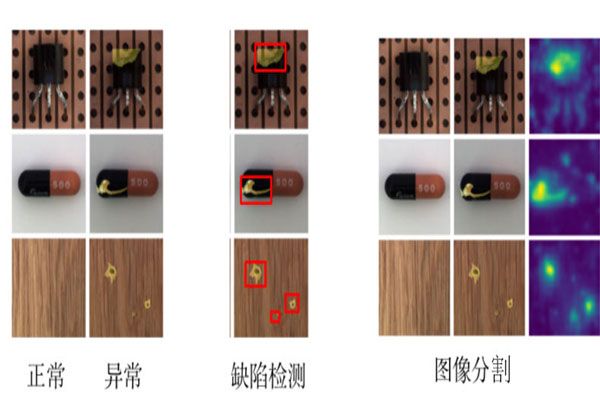 500

500

500

500

500

正常 异常

缺陷检测

图像分割