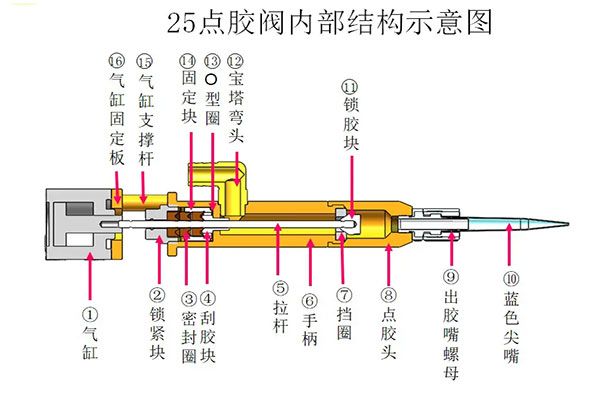 25点胶阀内部结构示意图

⑯气缸固定板

⑮气缸支撑杆

⑭固定块

⑬O型圈

⑫宝塔弯头

⑪锁胶块

①气缸

②锁紧块

③密封圈

④刮胶块

⑤拉杆

⑥手柄

⑦挡圈

⑧点胶头

⑨出胶嘴螺母

⑩蓝色尖嘴